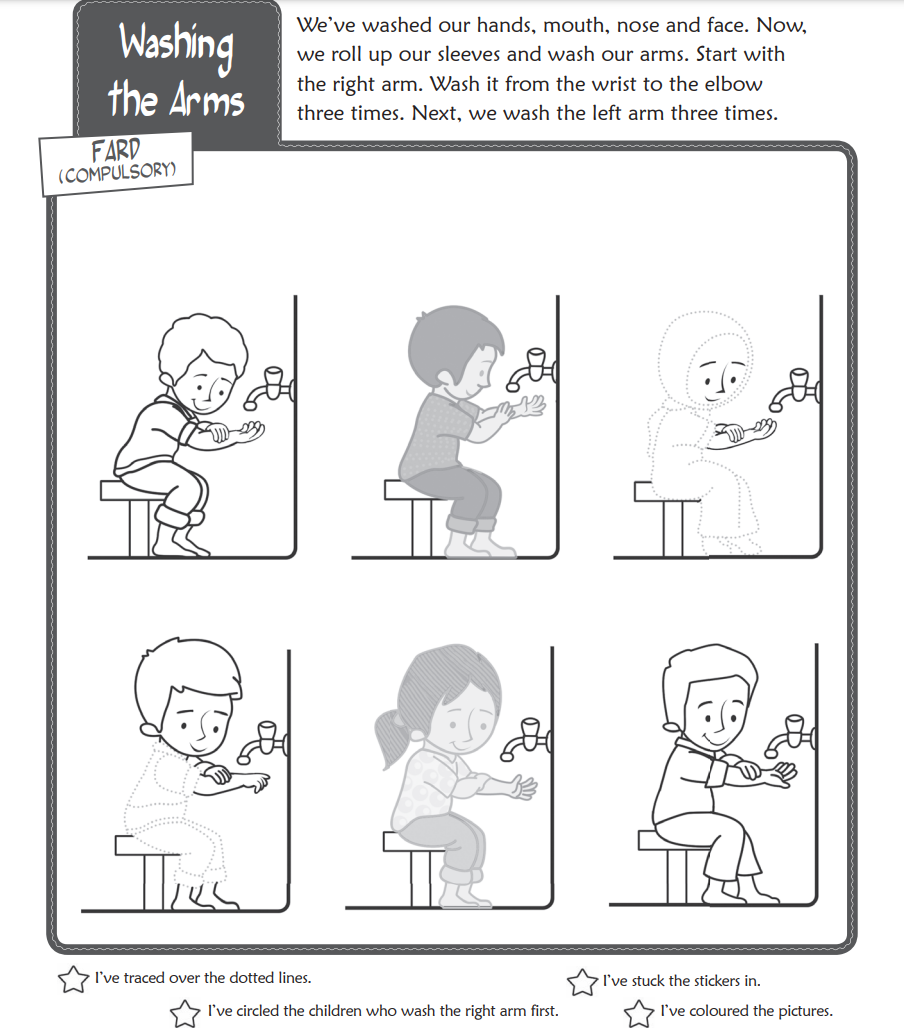 Washing the Arms

We've washed our hands, mouth, nose and face. Now, we roll up our sleeves and wash our arms. Start with the right arm. Wash it from the wrist to the elbow three times. Next, we wash the left arm three times.

FARD (COMPULSORY)

I've traced over the dotted lines.

I've stuck the stickers in.

I've circled the children who wash the right arm first.

I've coloured the pictures.