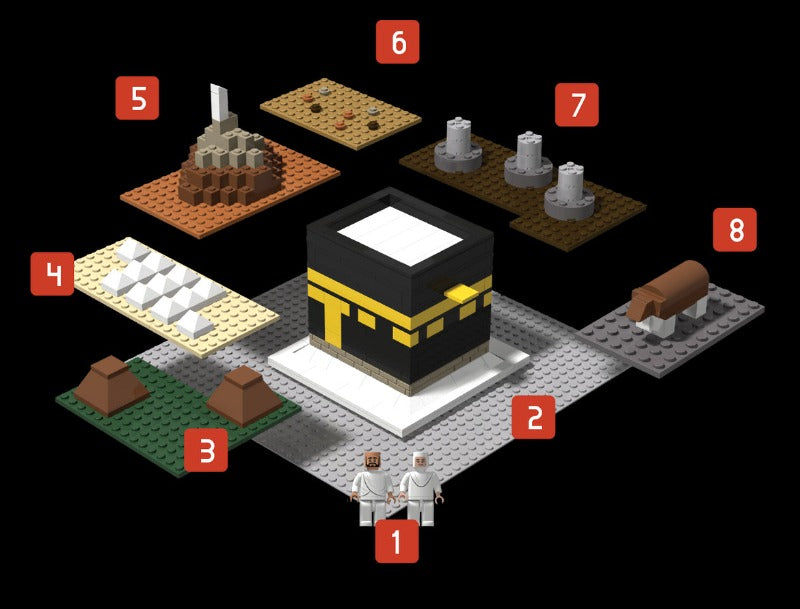 6
5
7
8
4
2
3
1